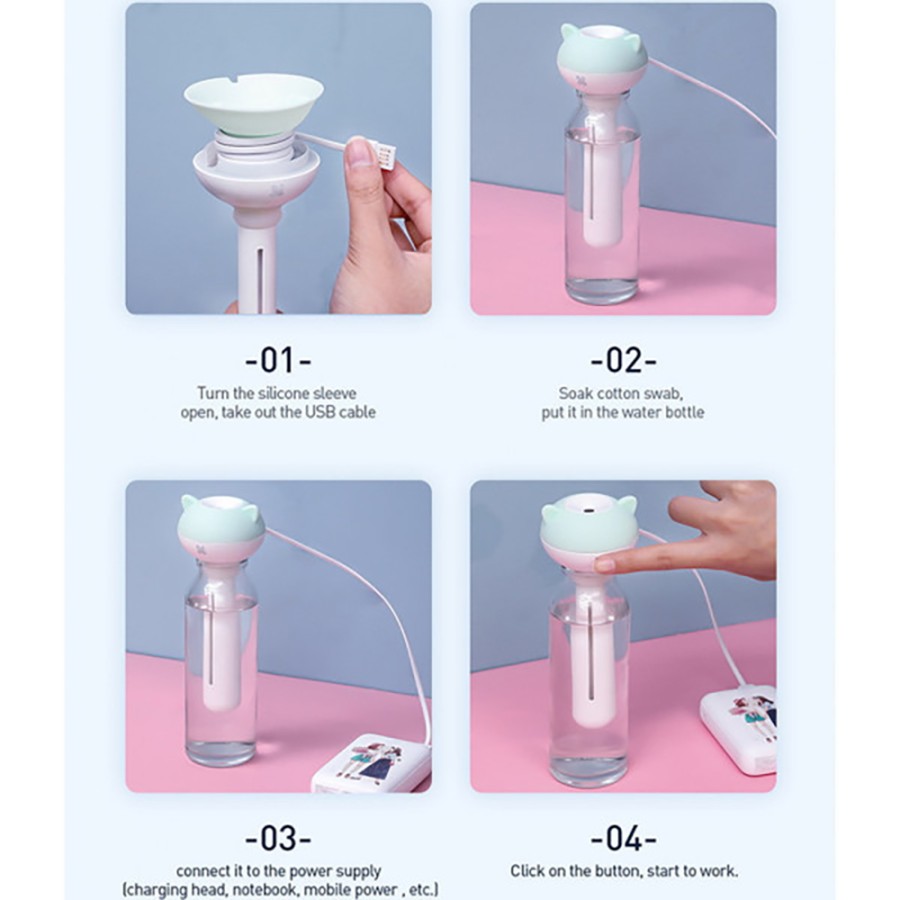 -01-
Turn the silicone sleeve open, take out the USB cable

-02-
Soak cotton swab, put it in the water bottle

-03-
connect it to the power supply (charging head, notebook, mobile power , etc.)

-04-
Click on the button, start to work.