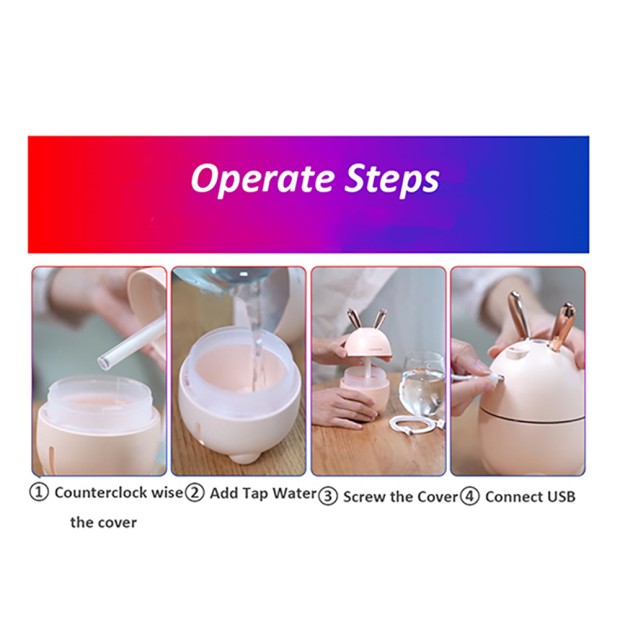 Operate Steps

① Counterclock wise the cover

② Add Tap Water

③ Screw the Cover

④ Connect USB