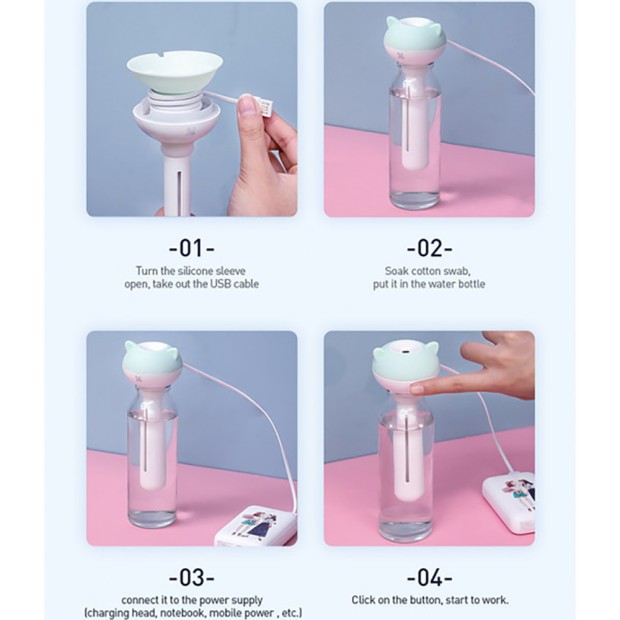 -01-
Turn the silicone sleeve open, take out the USB cable

-02-
Soak cotton swab, put it in the water bottle

-03-
connect it to the power supply (charging head, notebook, mobile power , etc.)

-04-
Click on the button, start to work.